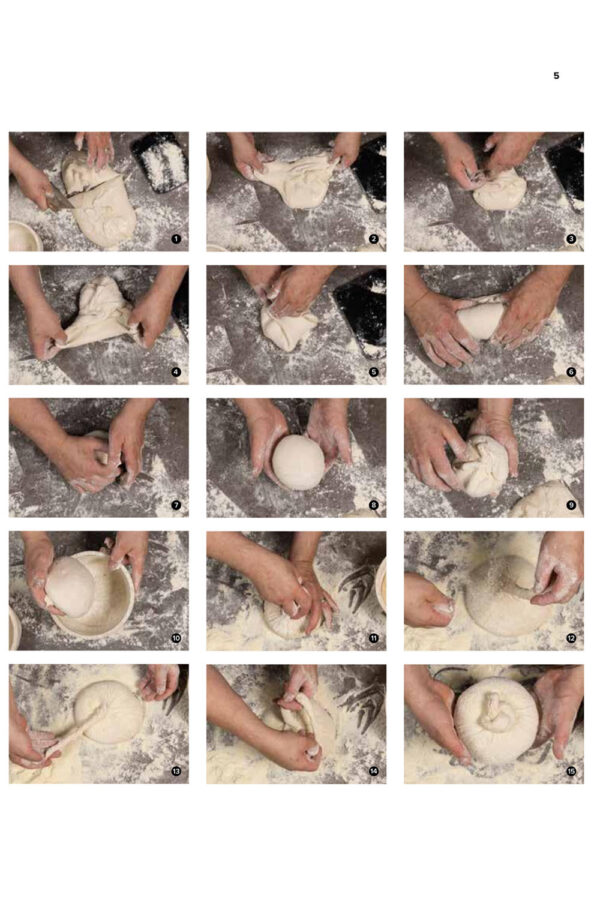 5

1 2 3

4 5 6

7 8 9

10 11 12

13 14 15